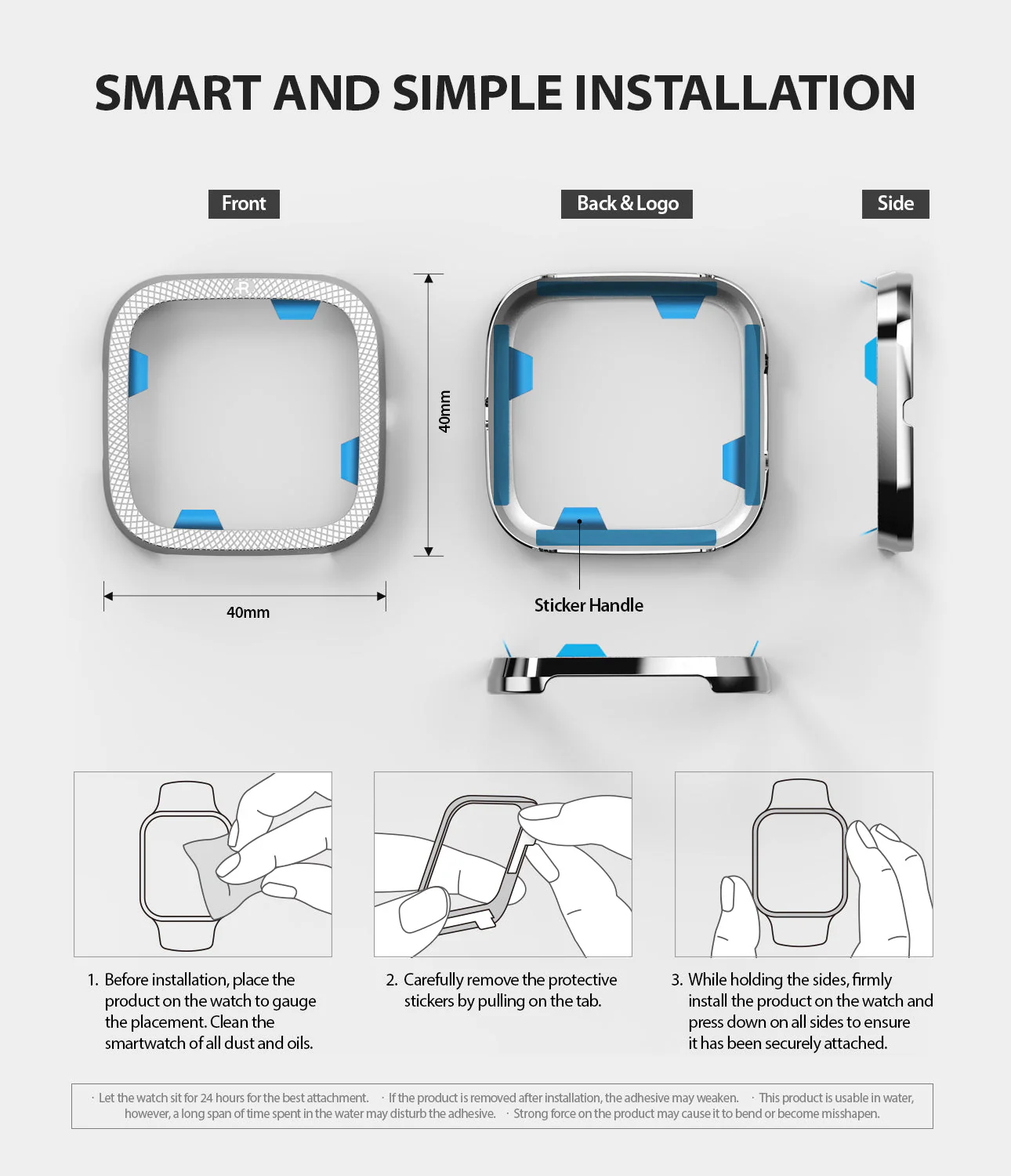 SMART AND SIMPLE INSTALLATION

Front

Back & Logo

Side

40mm

40mm

Sticker Handle

1. Before installation, place the product on the watch to gauge the placement. Clean the smartwatch of all dust and oils.

2. Carefully remove the protective stickers by pulling on the tab.

3. While holding the sides, firmly install the product on the watch and press down on all sides to ensure it has been securely attached.

· Let the watch sit for 24 hours for the best attachment. · If the product is removed after installation, the adhesive may weaken. · This product is usable in water, however, a long span of time spent in the water may disturb the adhesive. · Strong force on the product may cause it to bend or become misshapen.