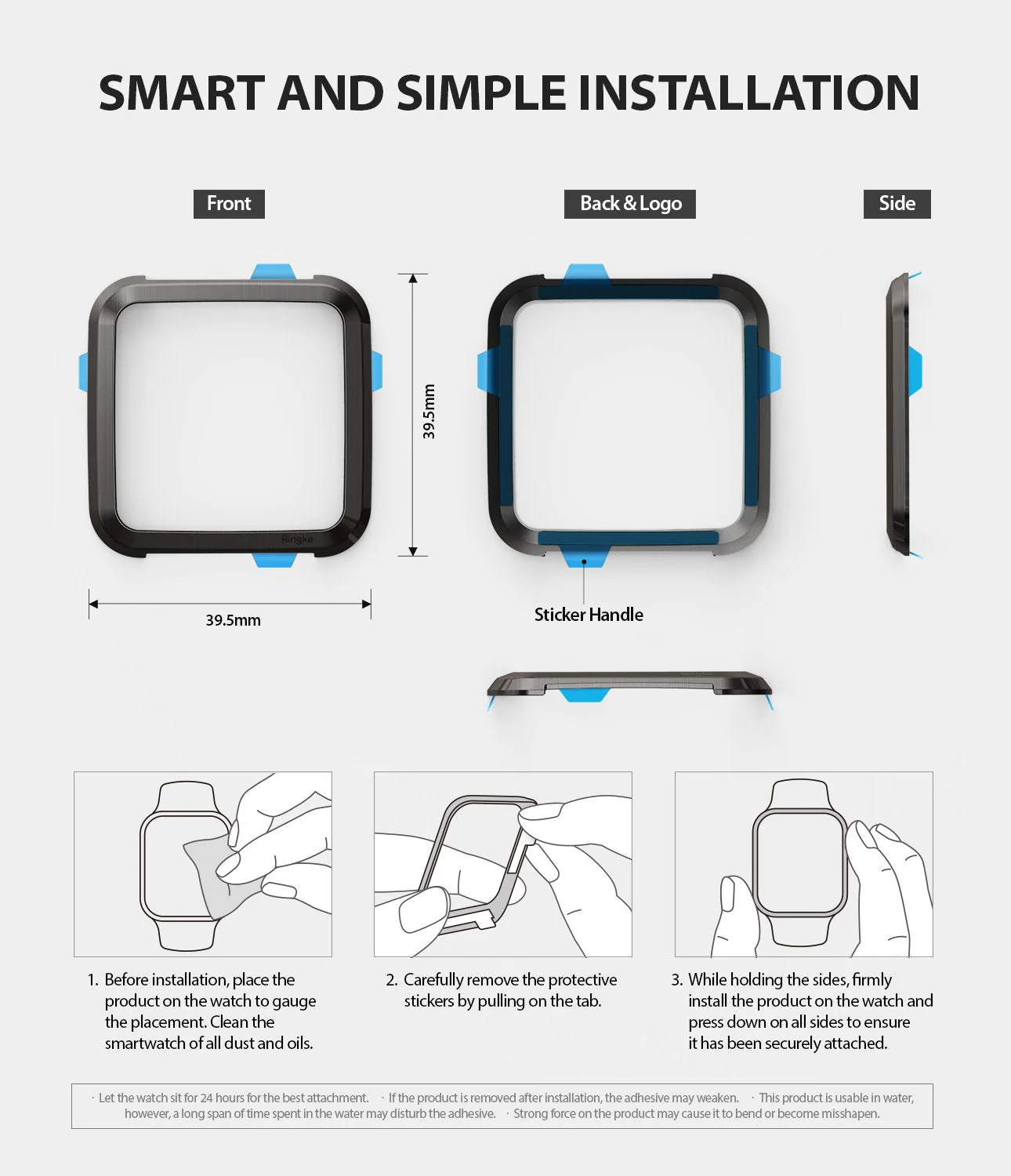 SMART AND SIMPLE INSTALLATION

Front

Back & Logo

Side

Ringke

39.5mm

39.5mm

Sticker Handle

1. Before installation, place the product on the watch to gauge the placement. Clean the smartwatch of all dust and oils.

2. Carefully remove the protective stickers by pulling on the tab.

3. While holding the sides, firmly install the product on the watch and press down on all sides to ensure it has been securely attached.

· Let the watch sit for 24 hours for the best attachment. · If the product is removed after installation, the adhesive may weaken. · This product is usable in water, however, a long span of time spent in the water may disturb the adhesive. · Strong force on the product may cause it to bend or become misshapen.