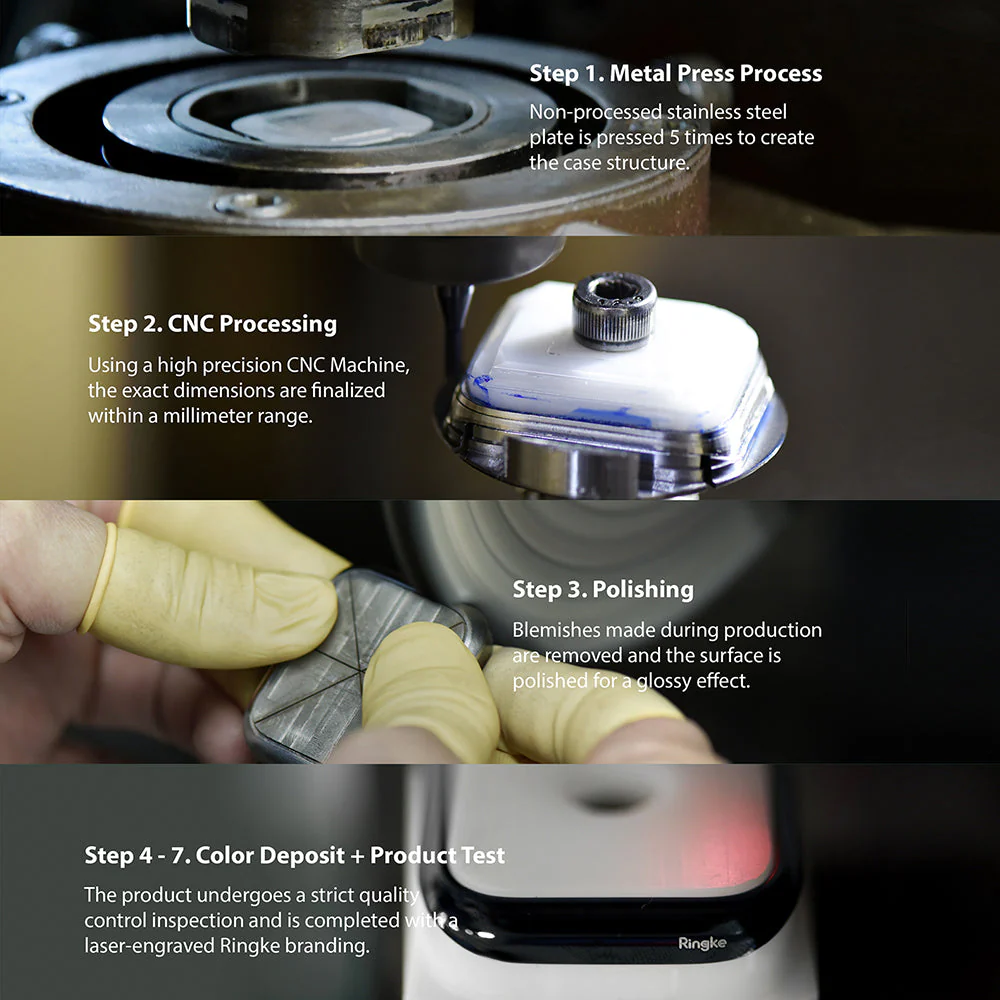 Step 1. Metal Press Process

Non-processed stainless steel plate is pressed 5 times to create the case structure.

Step 2. CNC Processing

Using a high precision CNC Machine, the exact dimensions are finalized within a millimeter range.

Step 3. Polishing

Blemishes made during production are removed and the surface is polished for a glossy effect.

Step 4 - 7. Color Deposit + Product Test

The product undergoes a strict quality control inspection and is completed with a laser-engraved Ringke branding.

Ringke