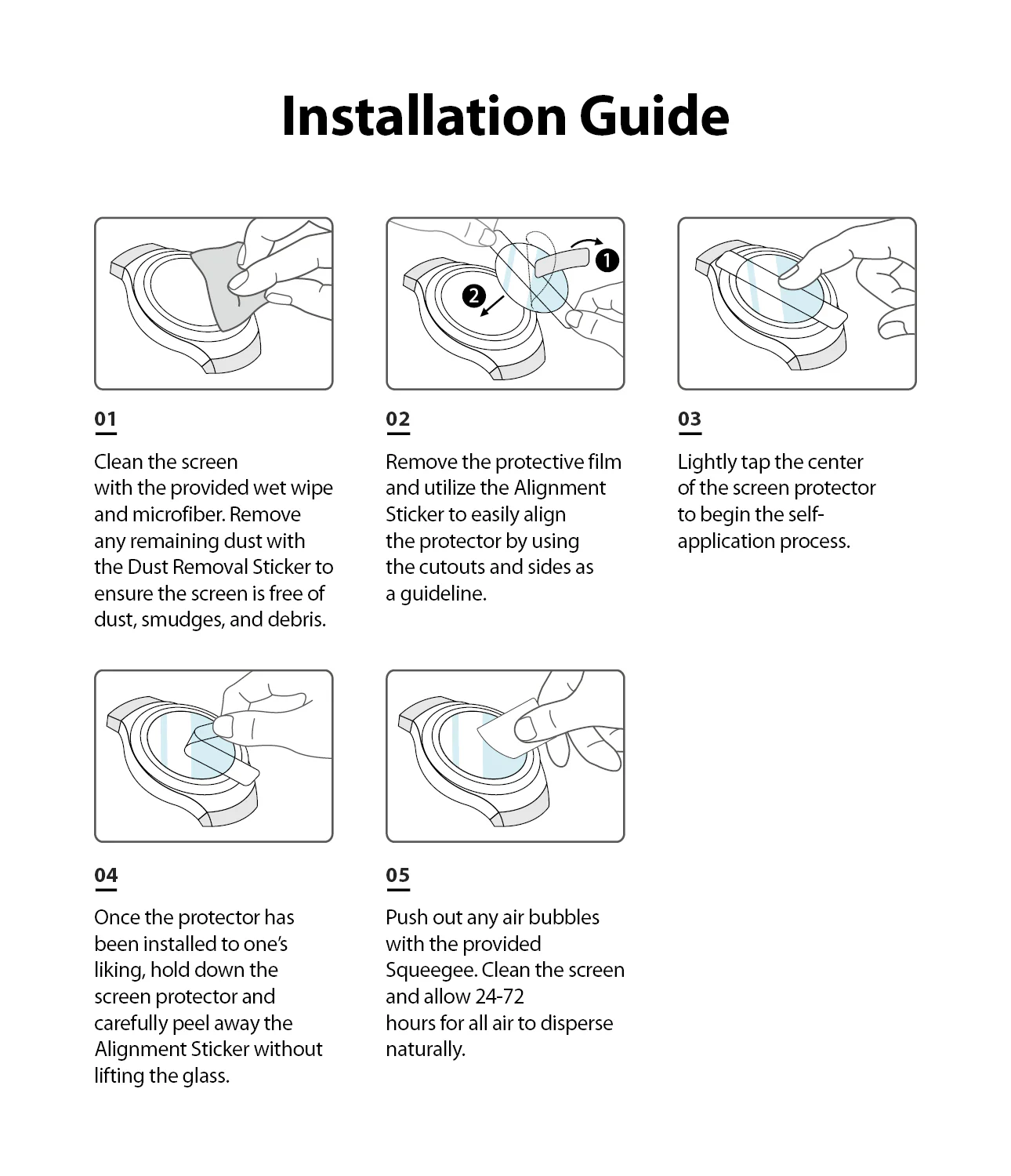 Installation Guide

1

2

01

Clean the screen with the provided wet wipe and microfiber. Remove any remaining dust with the Dust Removal Sticker to ensure the screen is free of dust, smudges, and debris.

02

Remove the protective film and utilize the Alignment Sticker to easily align the protector by using the cutouts and sides as a guideline.

03

Lightly tap the center of the screen protector to begin the self-application process.

04

Once the protector has been installed to one's liking, hold down the screen protector and carefully peel away the Alignment Sticker without lifting the glass.

05

Push out any air bubbles with the provided Squeegee. Clean the screen and allow 24-72 hours for all air to disperse naturally.