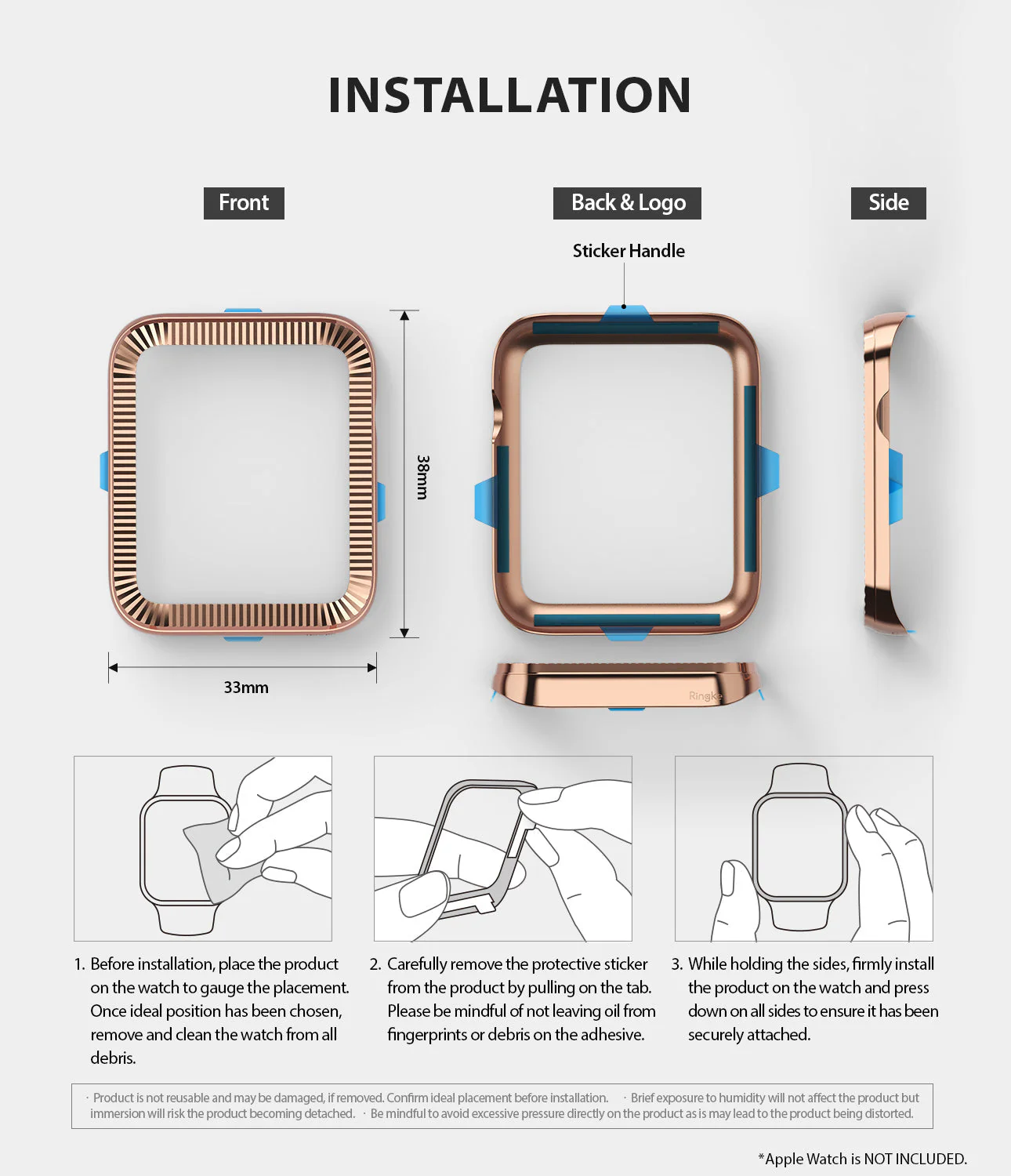 INSTALLATION

Front

Back & Logo

Side

Sticker Handle

38mm

33mm

Ringke

1. Before installation, place the product on the watch to gauge the placement. Once ideal position has been chosen, remove and clean the watch from all debris.

2. Carefully remove the protective sticker from the product by pulling on the tab. Please be mindful of not leaving oil from fingerprints or debris on the adhesive.

3. While holding the sides, firmly install the product on the watch and press down on all sides to ensure it has been securely attached.

· Product is not reusable and may be damaged, if removed. Confirm ideal placement before installation. · Brief exposure to humidity will not affect the product but immersion will risk the product becoming detached. · Be mindful to avoid excessive pressure directly on the product as is may lead to the product being distorted.

*Apple Watch is NOT INCLUDED.