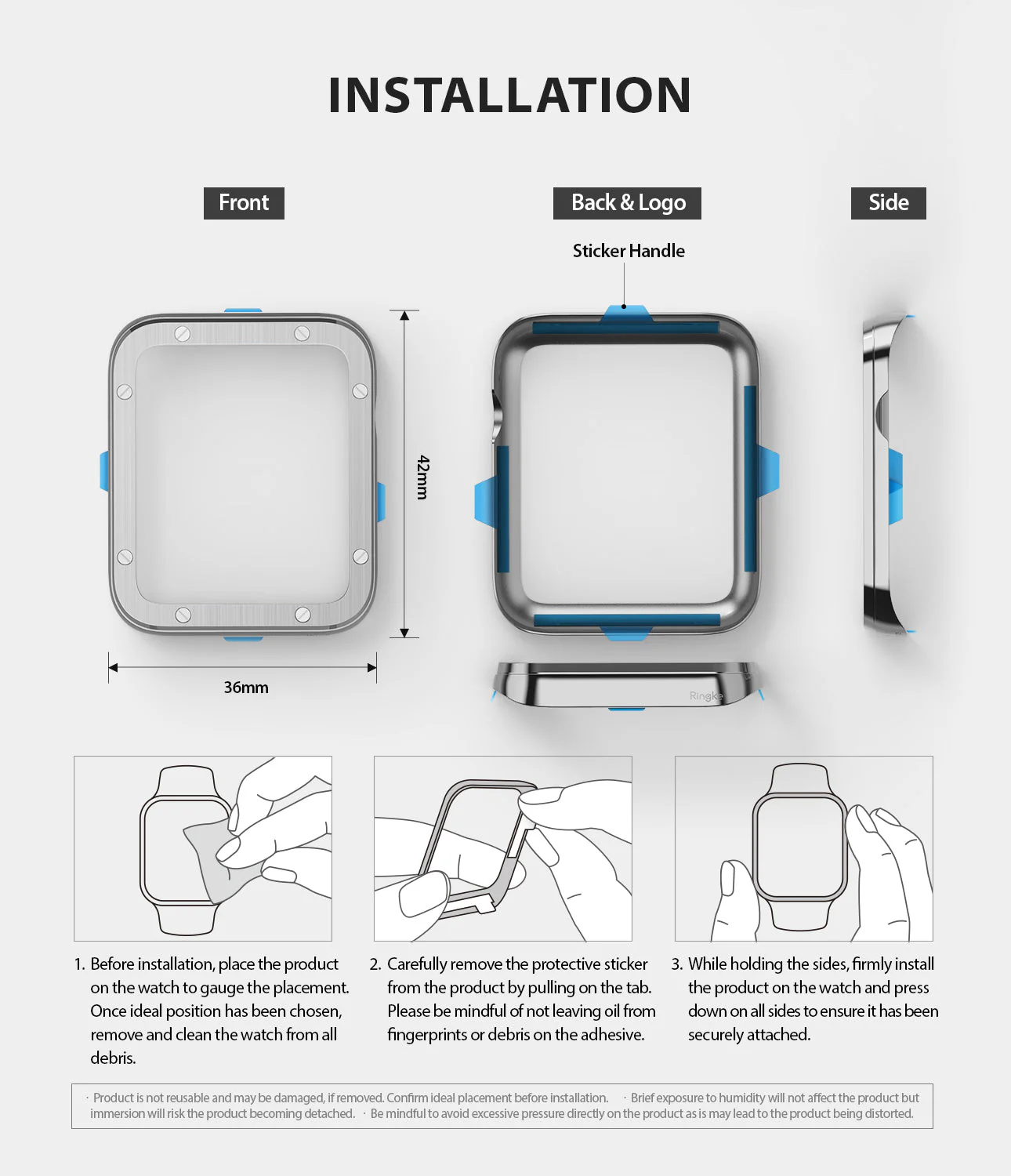 INSTALLATION

Front

Back & Logo

Side

Sticker Handle

42mm

36mm

Ringke

1. Before installation, place the product on the watch to gauge the placement. Once ideal position has been chosen, remove and clean the watch from all debris.

2. Carefully remove the protective sticker from the product by pulling on the tab. Please be mindful of not leaving oil from fingerprints or debris on the adhesive.

3. While holding the sides, firmly install the product on the watch and press down on all sides to ensure it has been securely attached.

· Product is not reusable and may be damaged, if removed. Confirm ideal placement before installation. · Brief exposure to humidity will not affect the product but immersion will risk the product becoming detached. · Be mindful to avoid excessive pressure directly on the product as is may lead to the product being distorted.