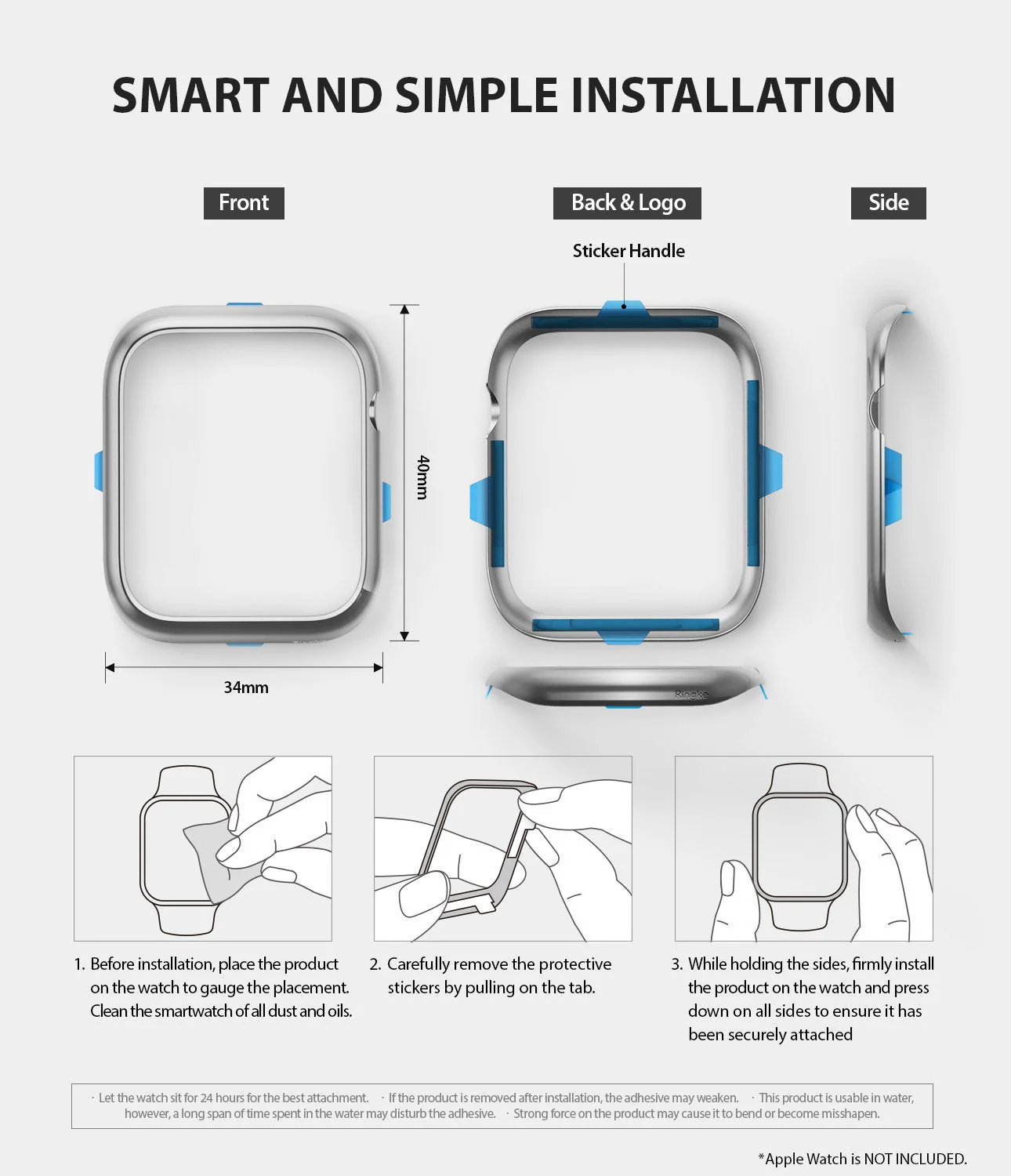 SMART AND SIMPLE INSTALLATION

Front

Back & Logo

Side

Sticker Handle

40mm

34mm

Ringke

1. Before installation, place the product on the watch to gauge the placement. Clean the smartwatch of all dust and oils.

2. Carefully remove the protective stickers by pulling on the tab.

3. While holding the sides, firmly install the product on the watch and press down on all sides to ensure it has been securely attached

· Let the watch sit for 24 hours for the best attachment. · If the product is removed after installation, the adhesive may weaken. · This product is usable in water, however, a long span of time spent in the water may disturb the adhesive. · Strong force on the product may cause it to bend or become misshapen.

*Apple Watch is NOT INCLUDED.