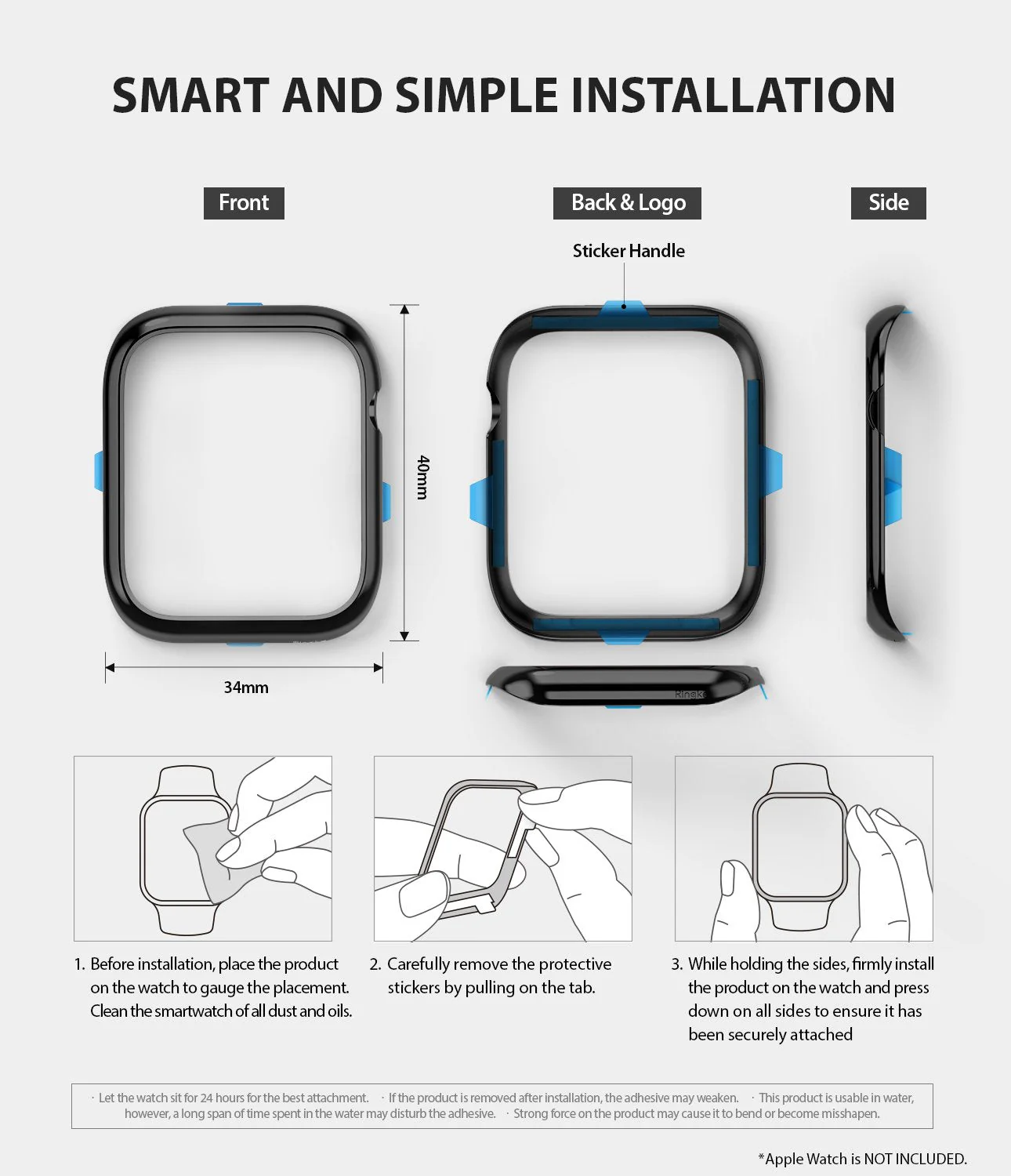 SMART AND SIMPLE INSTALLATION

Front

Back & Logo

Side

Sticker Handle

40mm

34mm

Ringke

1. Before installation, place the product on the watch to gauge the placement. Clean the smartwatch of all dust and oils.

2. Carefully remove the protective stickers by pulling on the tab.

3. While holding the sides, firmly install the product on the watch and press down on all sides to ensure it has been securely attached

· Let the watch sit for 24 hours for the best attachment. · If the product is removed after installation, the adhesive may weaken. · This product is usable in water, however, a long span of time spent in the water may disturb the adhesive. · Strong force on the product may cause it to bend or become misshapen.

*Apple Watch is NOT INCLUDED.