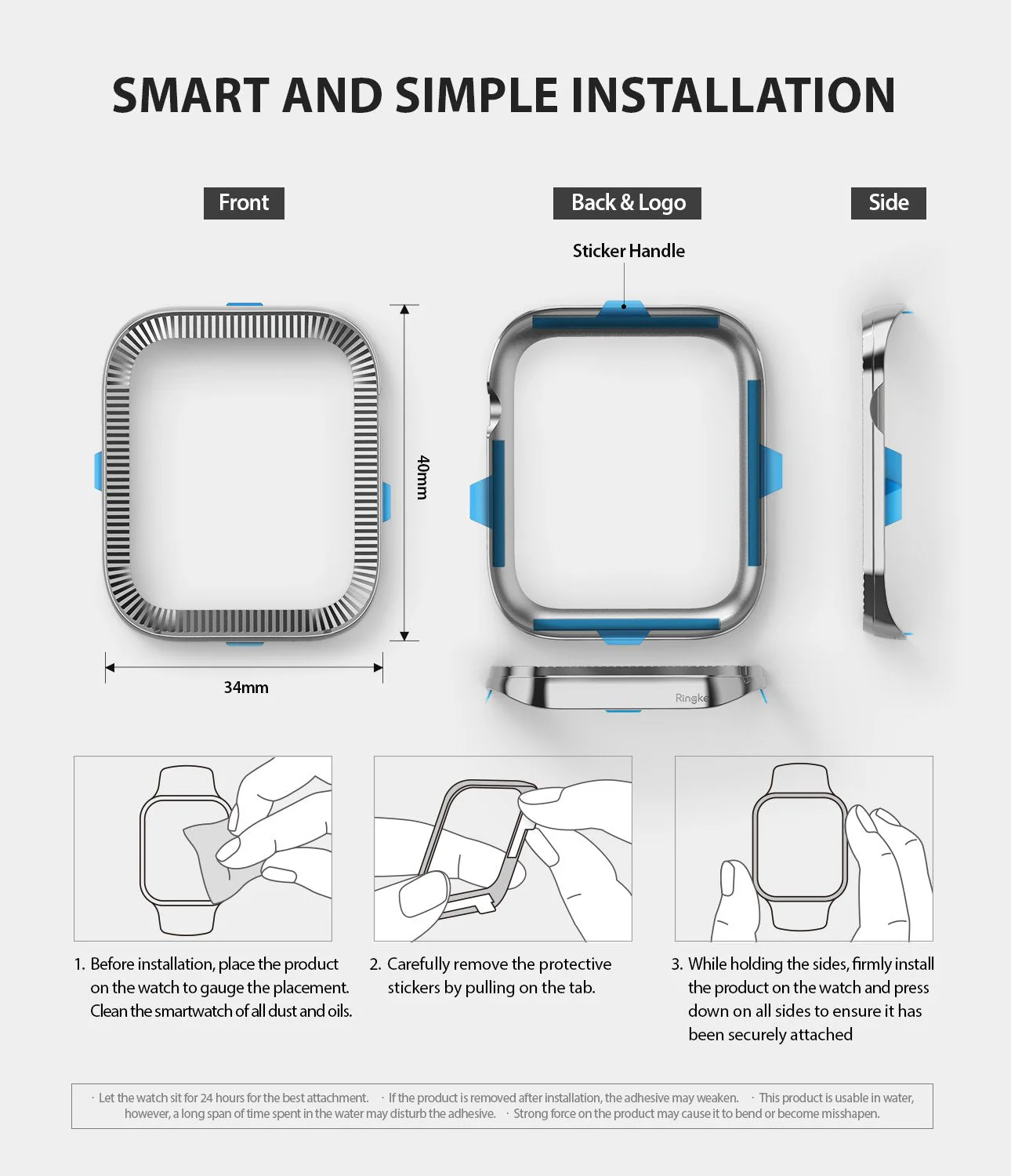 SMART AND SIMPLE INSTALLATION

Front

Back & Logo

Side

Sticker Handle

40mm

34mm

Ringke

1. Before installation, place the product on the watch to gauge the placement. Clean the smartwatch of all dust and oils.

2. Carefully remove the protective stickers by pulling on the tab.

3. While holding the sides, firmly install the product on the watch and press down on all sides to ensure it has been securely attached

· Let the watch sit for 24 hours for the best attachment. · If the product is removed after installation, the adhesive may weaken. · This product is usable in water, however, a long span of time spent in the water may disturb the adhesive. · Strong force on the product may cause it to bend or become misshapen.