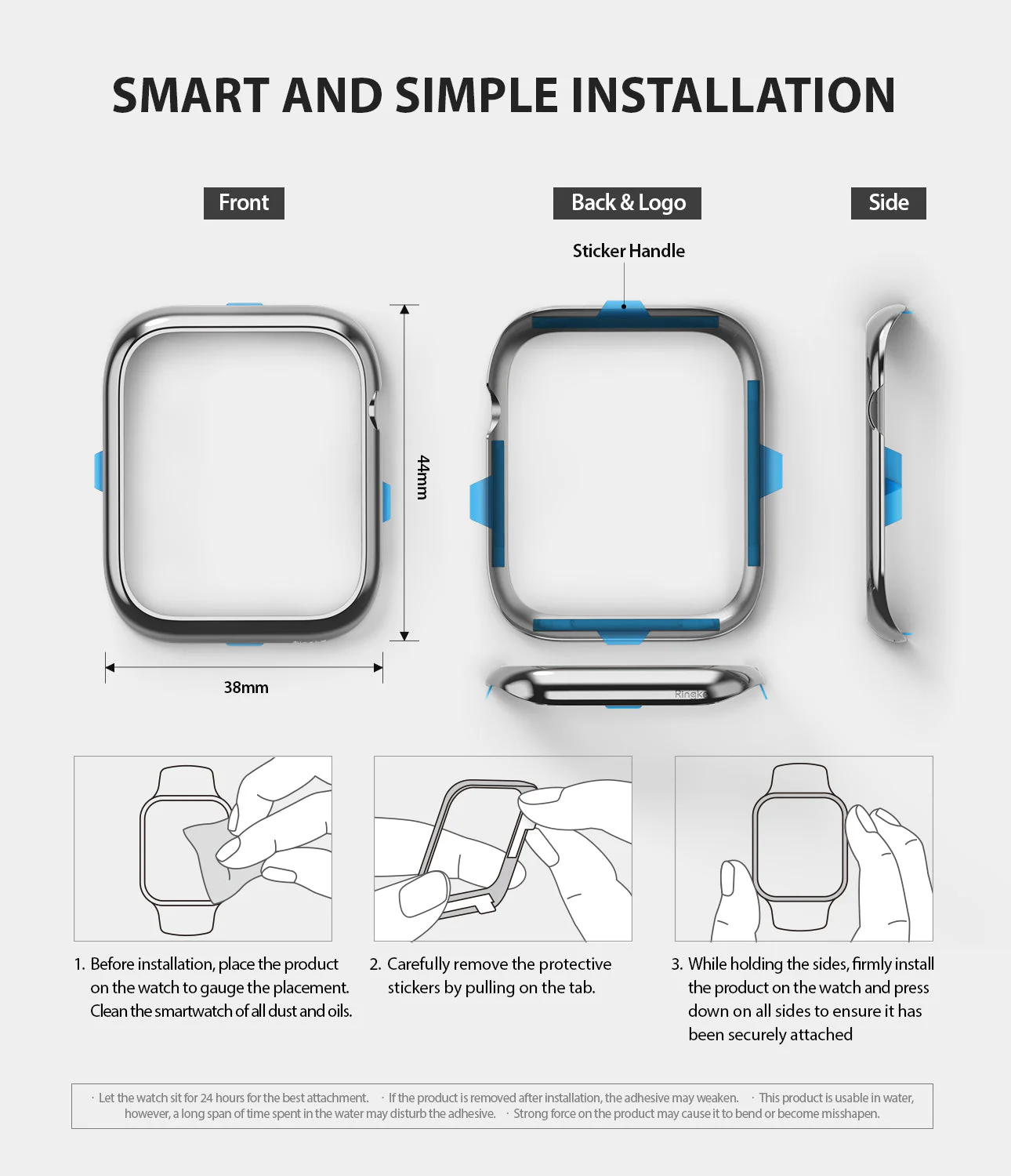 SMART AND SIMPLE INSTALLATION

Front

Back & Logo

Side

Sticker Handle

44mm

38mm

Ringke

1. Before installation, place the product on the watch to gauge the placement. Clean the smartwatch of all dust and oils.

2. Carefully remove the protective stickers by pulling on the tab.

3. While holding the sides, firmly install the product on the watch and press down on all sides to ensure it has been securely attached

· Let the watch sit for 24 hours for the best attachment. · If the product is removed after installation, the adhesive may weaken. · This product is usable in water, however, a long span of time spent in the water may disturb the adhesive. · Strong force on the product may cause it to bend or become misshapen.