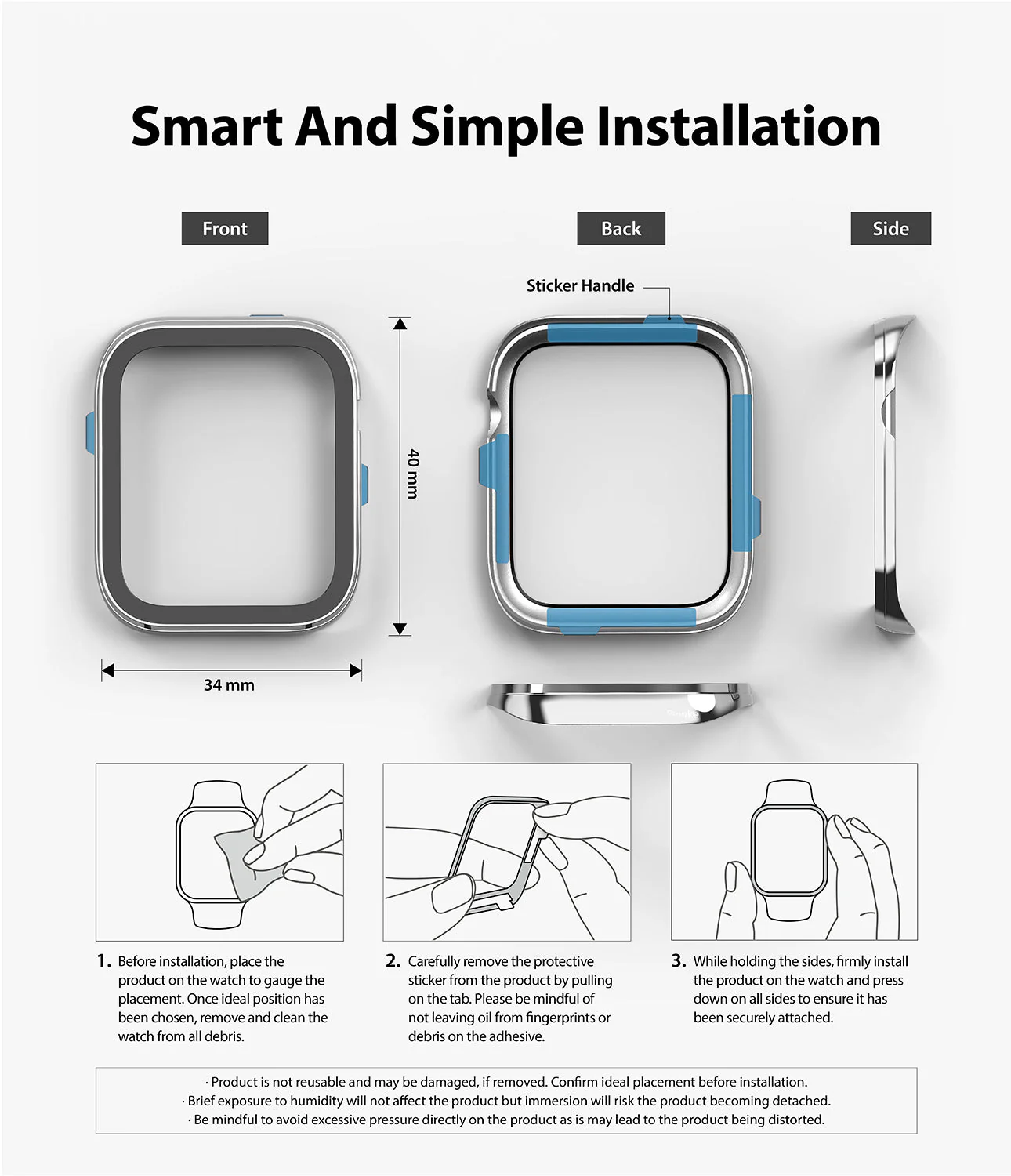 Smart And Simple Installation

Front

Back

Side

Sticker Handle

40 mm

34 mm

1. Before installation, place the product on the watch to gauge the placement. Once ideal position has been chosen, remove and clean the watch from all debris.

2. Carefully remove the protective sticker from the product by pulling on the tab. Please be mindful of not leaving oil from fingerprints or debris on the adhesive.

3. While holding the sides, firmly install the product on the watch and press down on all sides to ensure it has been securely attached.

· Product is not reusable and may be damaged, if removed. Confirm ideal placement before installation.
· Brief exposure to humidity will not affect the product but immersion will risk the product becoming detached.
· Be mindful to avoid excessive pressure directly on the product as is may lead to the product being distorted.