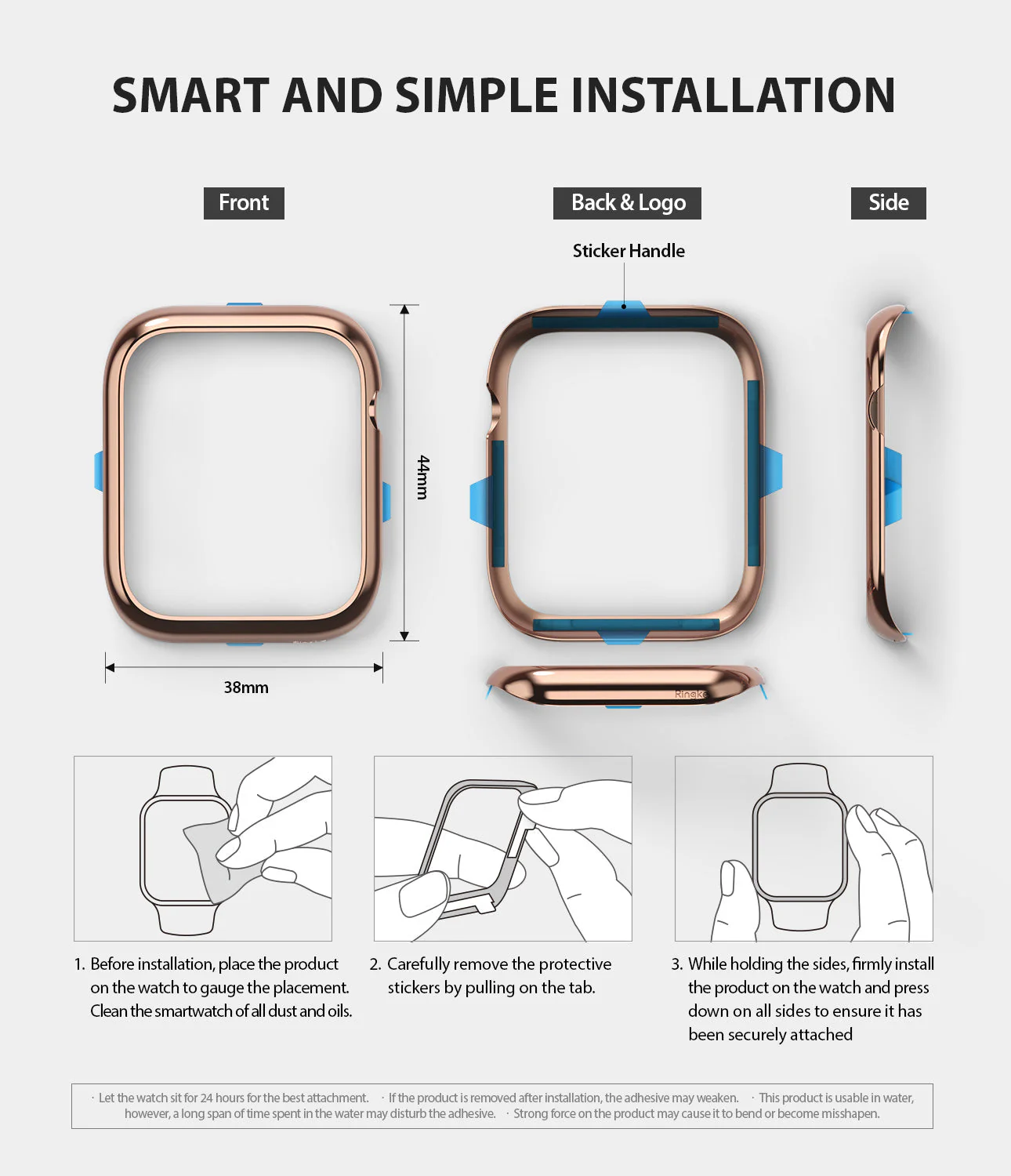 SMART AND SIMPLE INSTALLATION

Front

Back & Logo

Side

Sticker Handle

44mm

38mm

Ringke

1. Before installation, place the product on the watch to gauge the placement. Clean the smartwatch of all dust and oils.

2. Carefully remove the protective stickers by pulling on the tab.

3. While holding the sides, firmly install the product on the watch and press down on all sides to ensure it has been securely attached

· Let the watch sit for 24 hours for the best attachment. · If the product is removed after installation, the adhesive may weaken. · This product is usable in water, however, a long span of time spent in the water may disturb the adhesive. · Strong force on the product may cause it to bend or become misshapen.